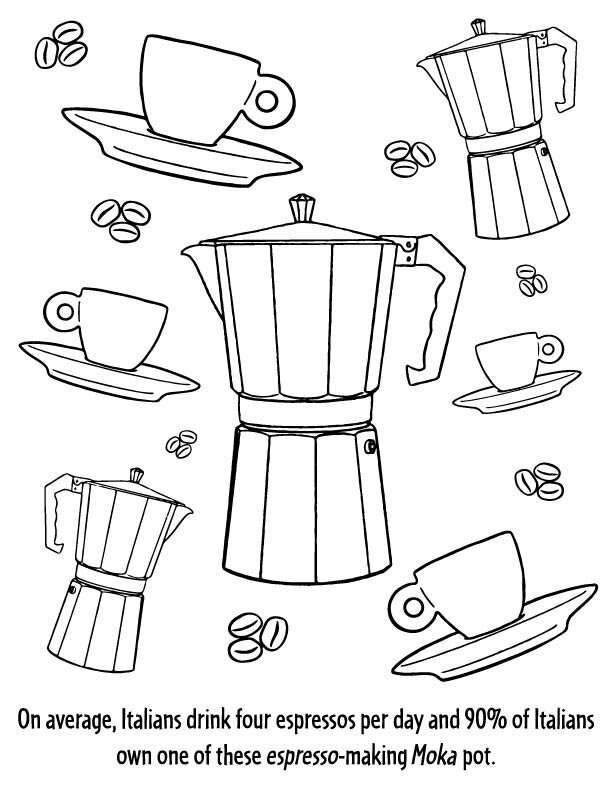 On average, Italians drink four espressos per day and 90% of Italians own one of these espresso-making Moka pot.